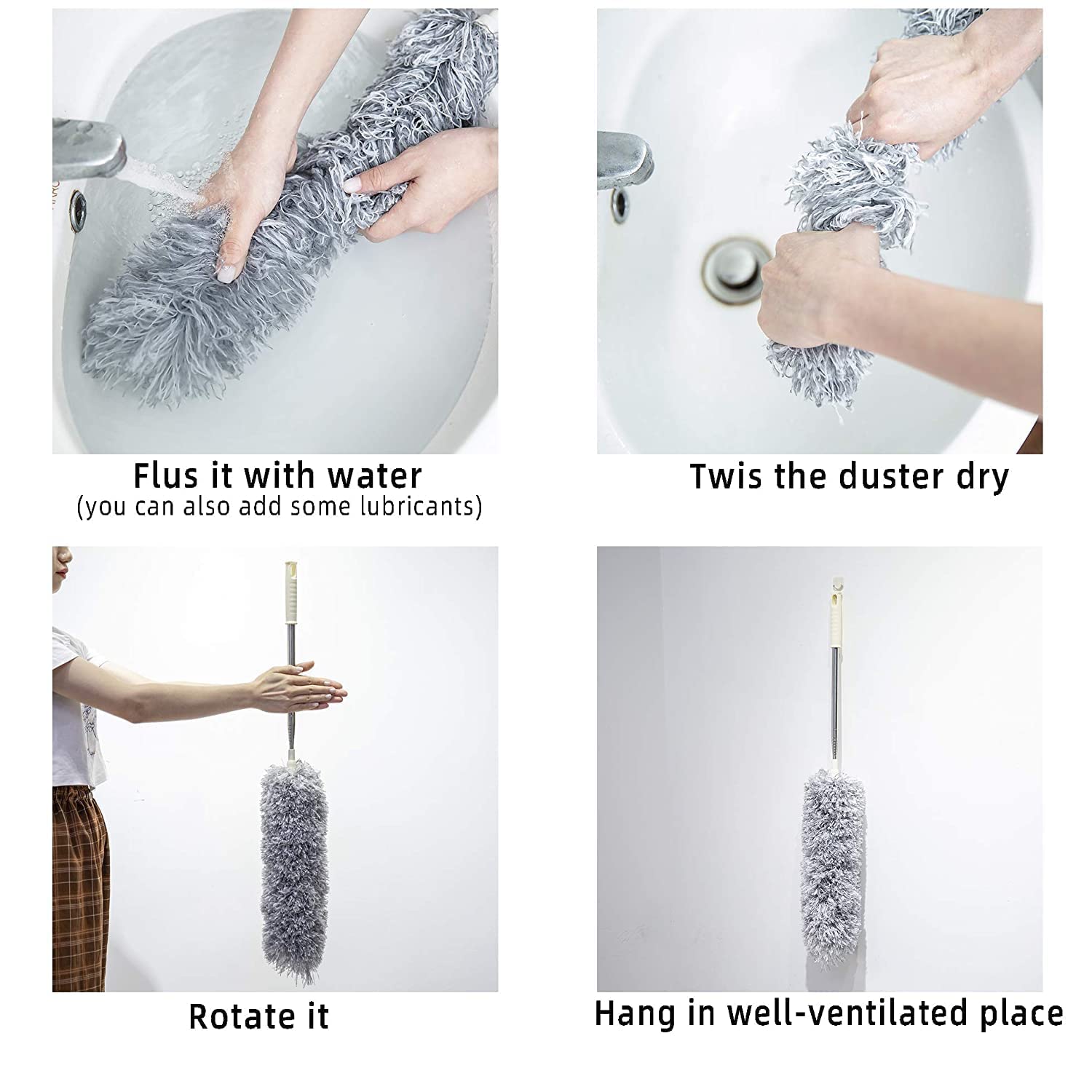 Flus it with water
(you can also add some lubricants)

Twis the duster dry

Rotate it

Hang in well-ventilated place